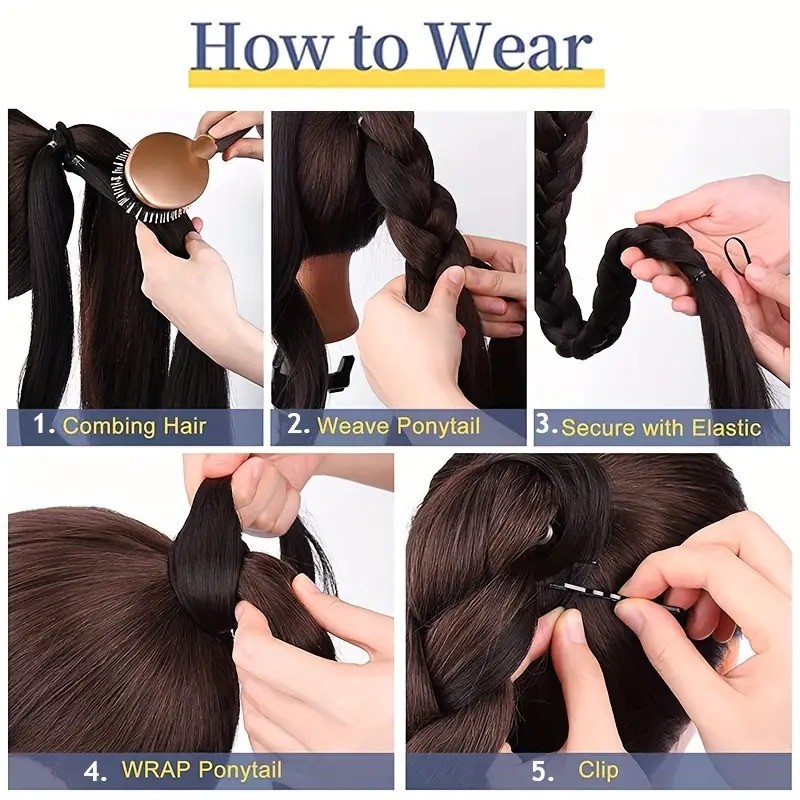 How to Wear

1. Combing Hair

2. Weave Ponytail

3. Secure with Elastic

4. WRAP Ponytail

5. Clip